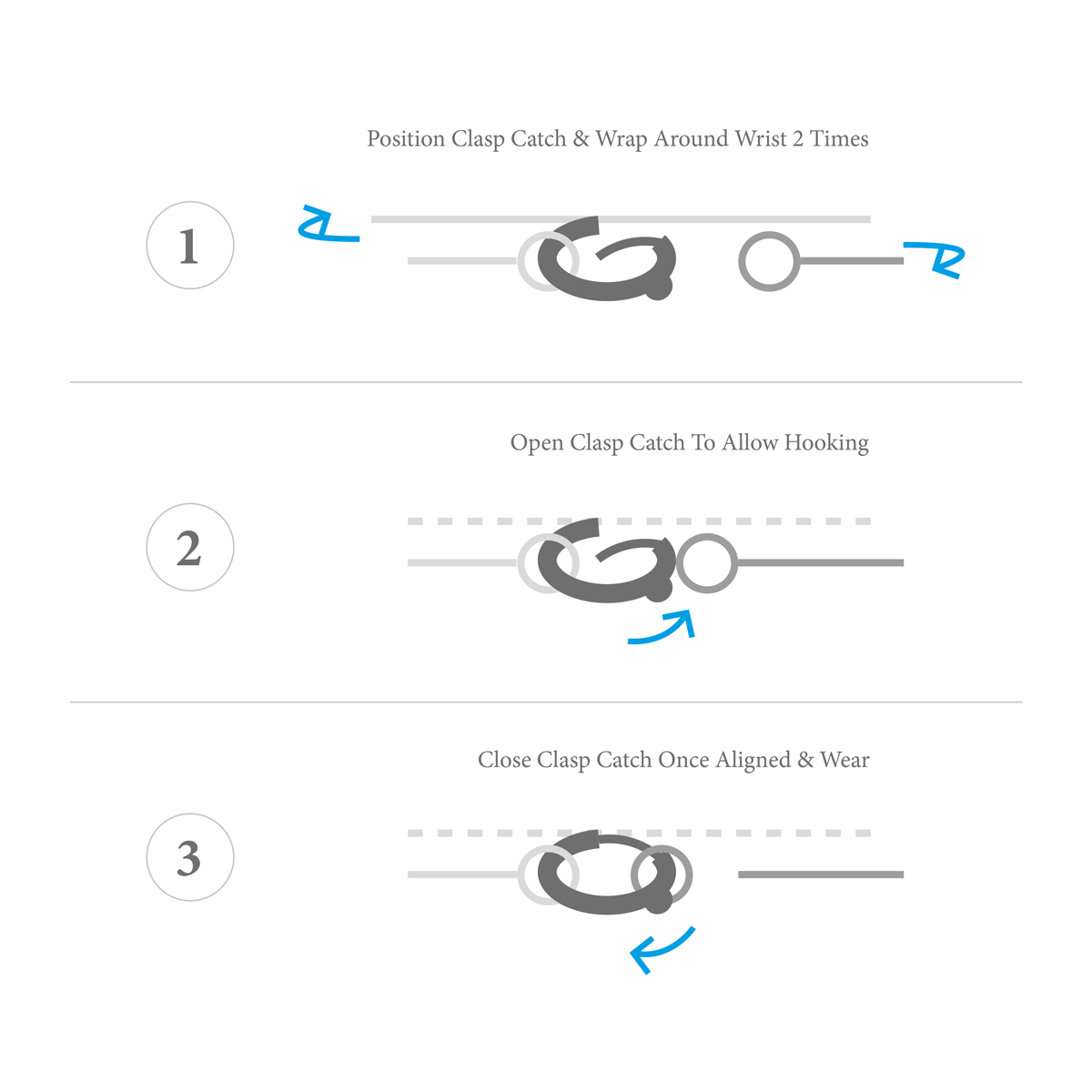 Position Clasp Catch & Wrap Around Wrist 2 Times

1

Open Clasp Catch To Allow Hooking

2

Close Clasp Catch Once Aligned & Wear

3